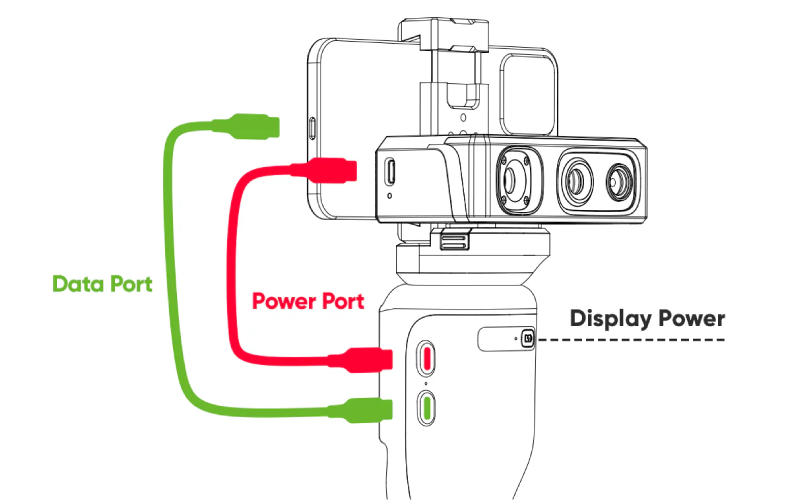 Data Port

Power Port

Display Power